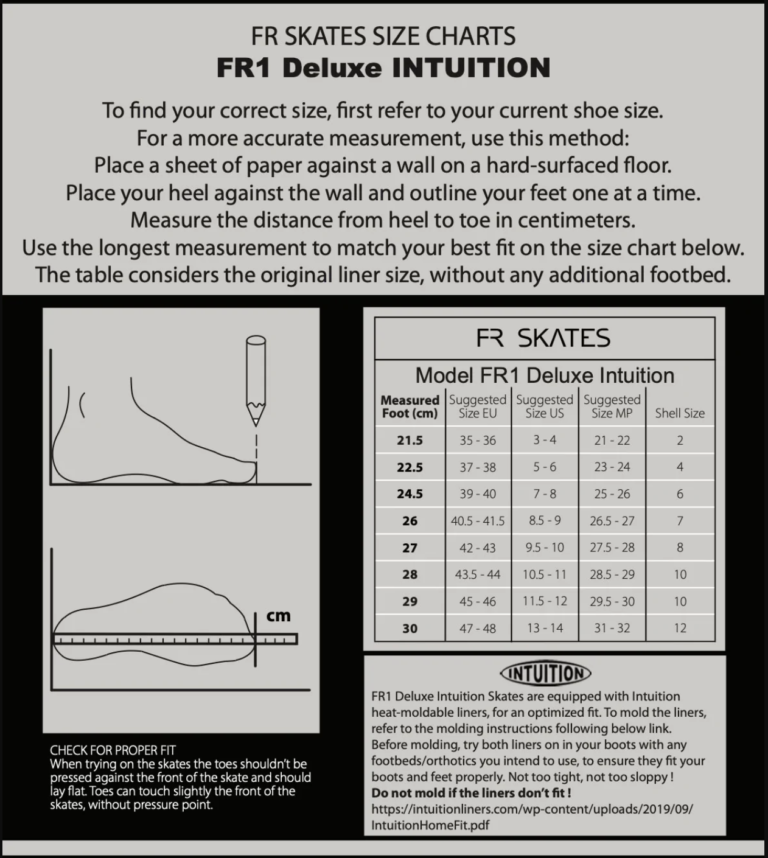 FR SKATES SIZE CHARTS
FR1 Deluxe INTUITION

To find your correct size, first refer to your current shoe size. For a more accurate measurement, use this method: Place a sheet of paper against a wall on a hard-surfaced floor. Place your heel against the wall and outline your feet one at a time. Measure the distance from heel to toe in centimeters. Use the longest measurement to match your best fit on the size chart below. The table considers the original liner size, without any additional footbed.

cm

CHECK FOR PROPER FIT
When trying on the skates the toes shouldn't be pressed against the front of the skate and should lay flat. Toes can touch slightly the front of the skates, without pressure point.

FR SKATES

Model FR1 Deluxe Intuition

| Measured Foot (cm) | Suggested Size EU | Suggested Size US | Suggested Size MP | Shell Size |
|---|---|---|---|---|
| 21.5 | 35 - 36 | 3 - 4 | 21 - 22 | 2 |
| 22.5 | 37 - 38 | 5 - 6 | 23 - 24 | 4 |
| 24.5 | 39 - 40 | 7 - 8 | 25 - 26 | 6 |
| 26 | 40.5 - 41.5 | 8.5 - 9 | 26.5 - 27 | 7 |
| 27 | 42 - 43 | 9.5 - 10 | 27.5 - 28 | 8 |
| 28 | 43.5 - 44 | 10.5 - 11 | 28.5 - 29 | 10 |
| 29 | 45 - 46 | 11.5 - 12 | 29.5 - 30 | 10 |
| 30 | 47 - 48 | 13 - 14 | 31 - 32 | 12 |

INTUITION

FR1 Deluxe Intuition Skates are equipped with Intuition heat-moldable liners, for an optimized fit. To mold the liners, refer to the molding instructions following below link. Before molding, try both liners on in your boots with any footbeds/orthotics you intend to use, to ensure they fit your boots and feet properly. Not too tight, not too sloppy !
Do not mold if the liners don't fit !
https://intuitionliners.com/wp-content/uploads/2019/09/IntuitionHomeFit.pdf